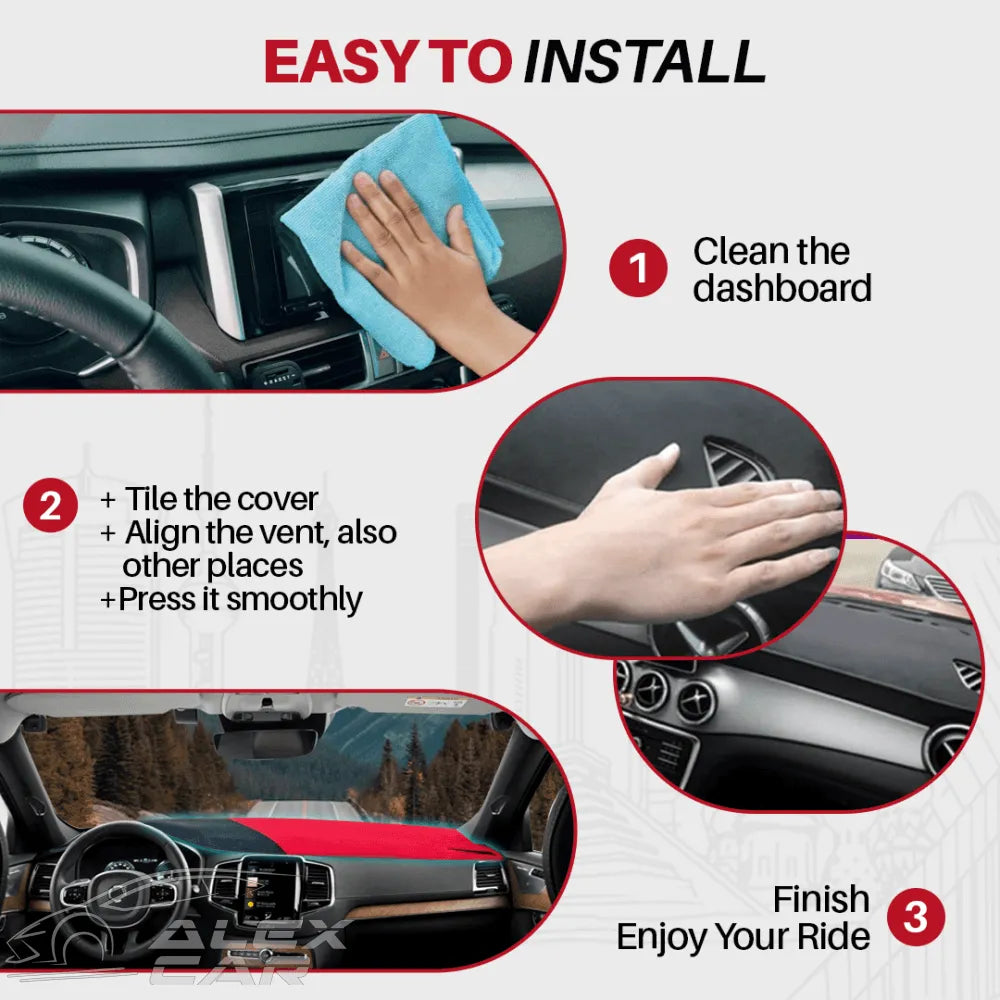 EASY TO INSTALL

1 Clean the dashboard

2 + Tile the cover
+ Align the vent, also other places
+Press it smoothly

Finish
Enjoy Your Ride 3

ALEX CAR