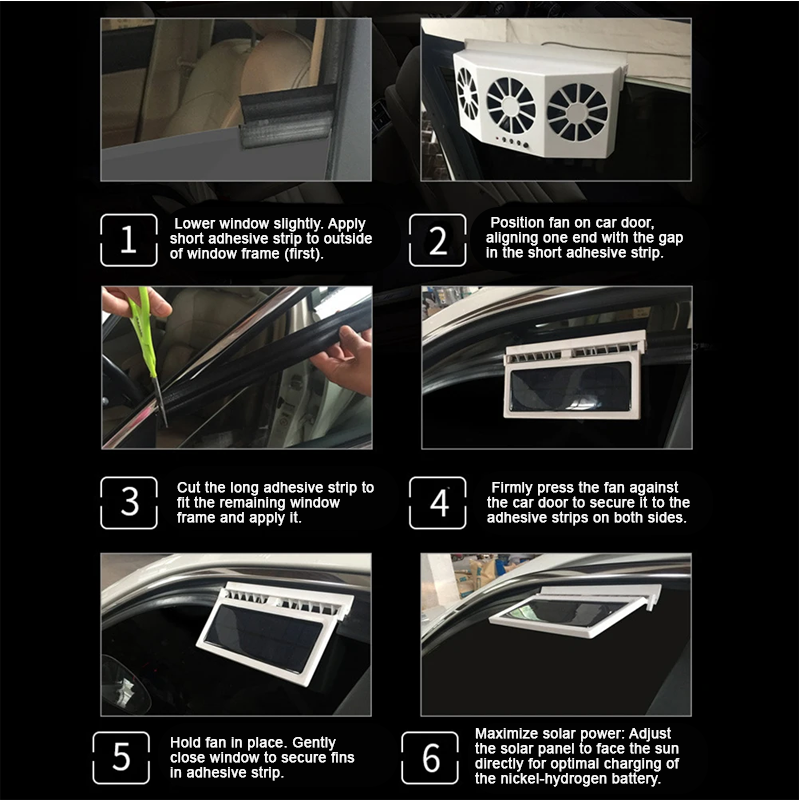 1
Lower window slightly. Apply short adhesive strip to outside of window frame (first).

2
Position fan on car door, aligning one end with the gap in the short adhesive strip.

3
Cut the long adhesive strip to fit the remaining window frame and apply it.

4
Firmly press the fan against the car door to secure it to the adhesive strips on both sides.

5
Hold fan in place. Gently close window to secure fins in adhesive strip.

6
Maximize solar power: Adjust the solar panel to face the sun directly for optimal charging of the nickel-hydrogen battery.