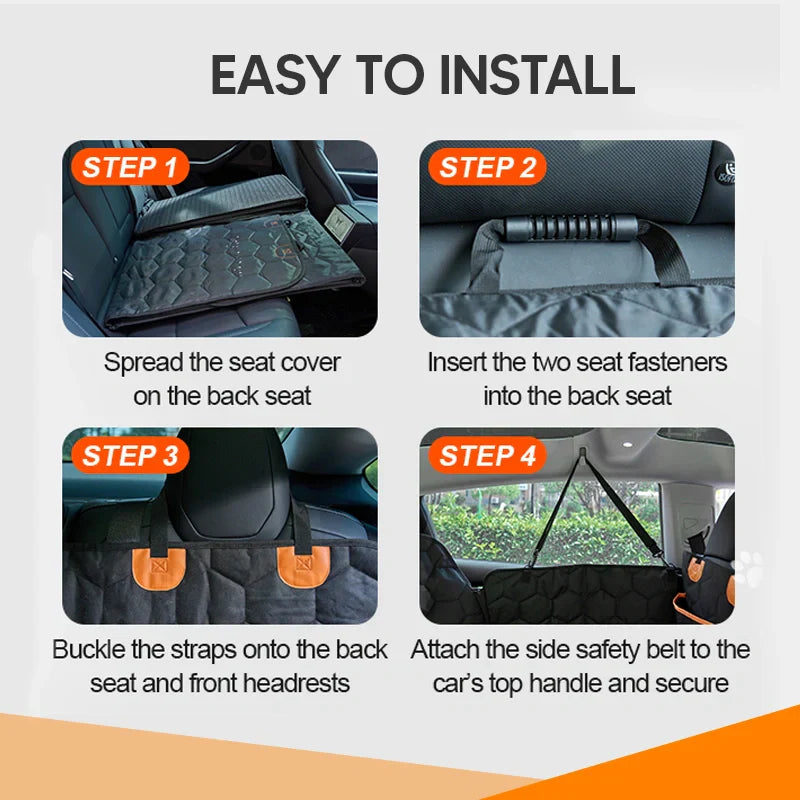 EASY TO INSTALL

STEP 1

Spread the seat cover on the back seat

STEP 2

Insert the two seat fasteners into the back seat

STEP 3

Buckle the straps onto the back seat and front headrests

STEP 4

Attach the side safety belt to the car's top handle and secure