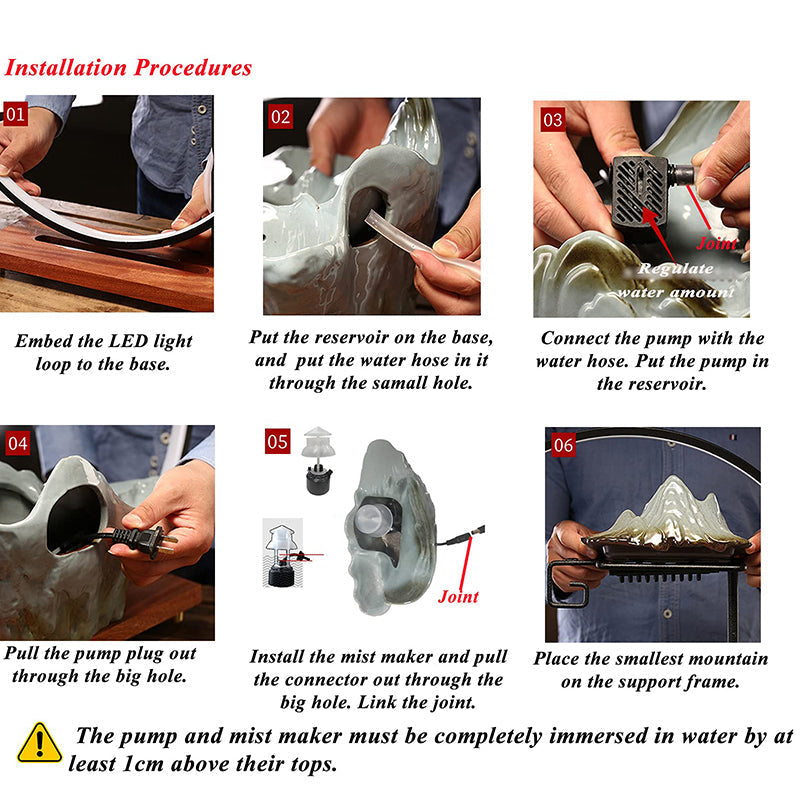 Installation Procedures

01

Embed the LED light loop to the base.

02

Put the reservoir on the base, and put the water hose in it through the samall hole.

03

Joint

Regulate water amount

Connect the pump with the water hose. Put the pump in the reservoir.

04

Pull the pump plug out through the big hole.

05

Joint

Install the mist maker and pull the connector out through the big hole. Link the joint.

06

Place the smallest mountain on the support frame.

The pump and mist maker must be completely immersed in water by at least 1cm above their tops.