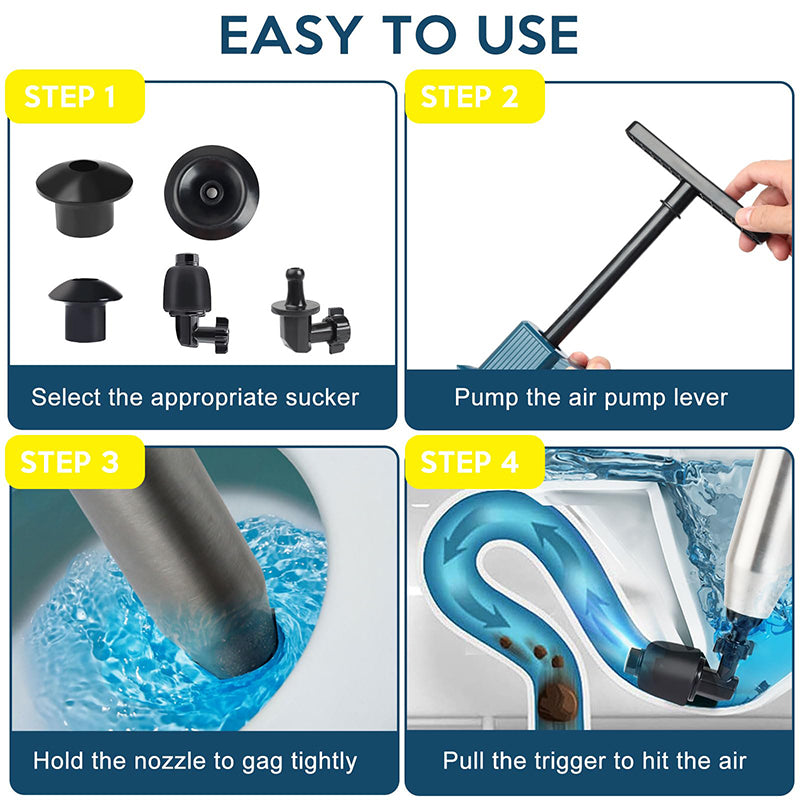 EASY TO USE

STEP 1

Select the appropriate sucker

STEP 2

Pump the air pump lever

STEP 3

Hold the nozzle to gag tightly

STEP 4

Pull the trigger to hit the air