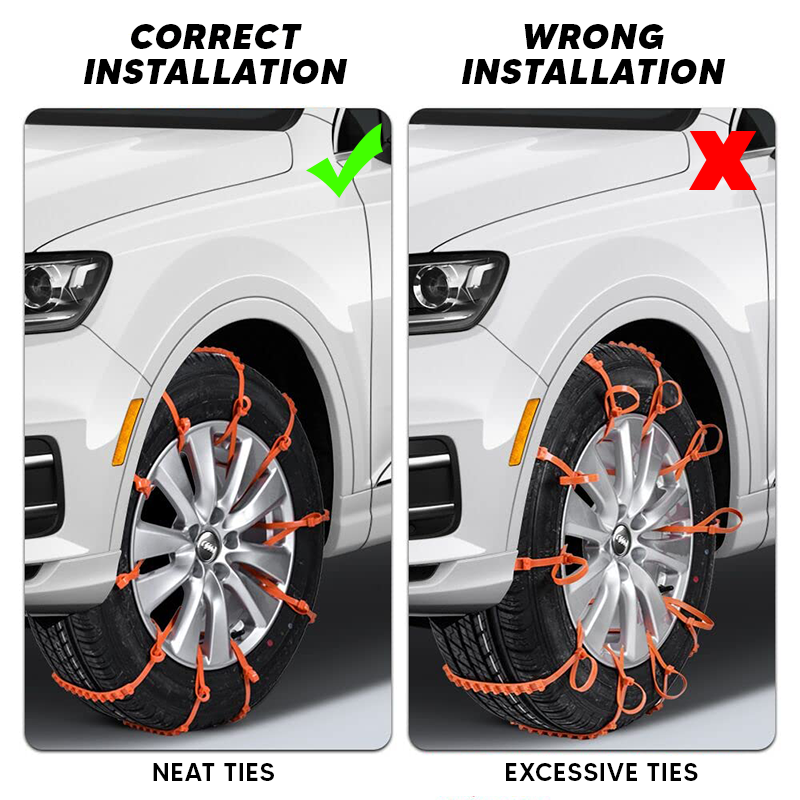 CORRECT INSTALLATION

NEAT TIES

WRONG INSTALLATION

EXCESSIVE TIES