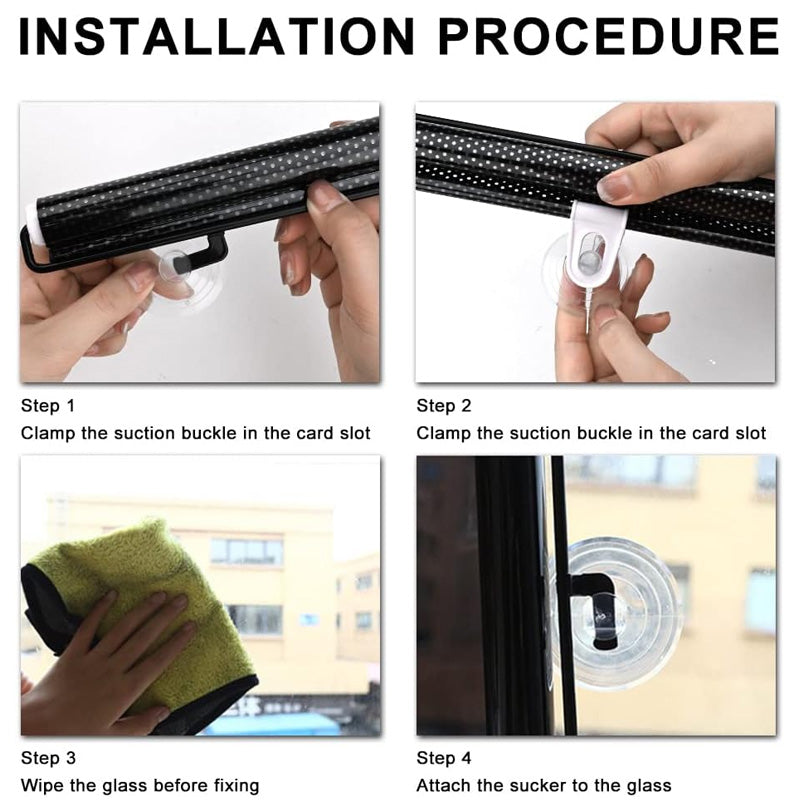 INSTALLATION PROCEDURE

Step 1
Clamp the suction buckle in the card slot

Step 2
Clamp the suction buckle in the card slot

Step 3
Wipe the glass before fixing

Step 4
Attach the sucker to the glass