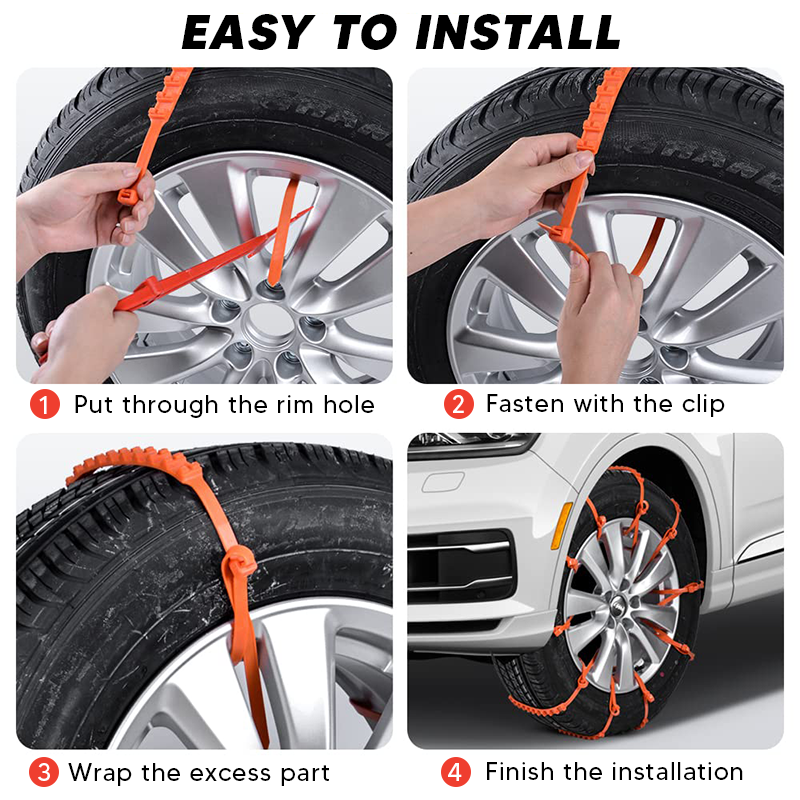 EASY TO INSTALL

1 Put through the rim hole

2 Fasten with the clip

3 Wrap the excess part

4 Finish the installation