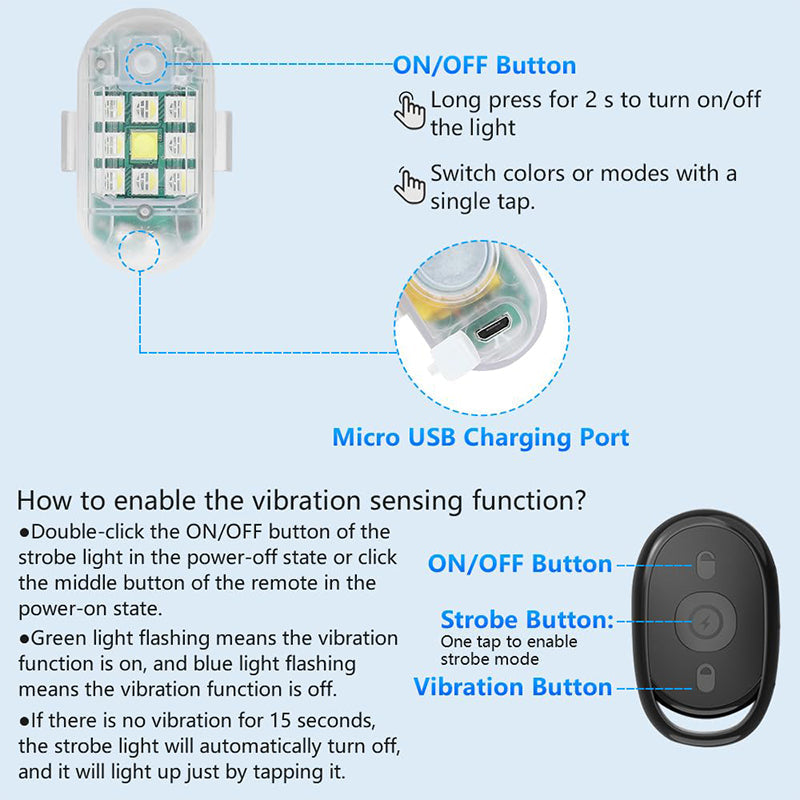 ON/OFF Button

Long press for 2 s to turn on/off the light

Switch colors or modes with a single tap.

Micro USB Charging Port

How to enable the vibration sensing function?

●Double-click the ON/OFF button of the strobe light in the power-off state or click the middle button of the remote in the power-on state.

●Green light flashing means the vibration function is on, and blue light flashing means the vibration function is off.

●If there is no vibration for 15 seconds, the strobe light will automatically turn off, and it will light up just by tapping it.

ON/OFF Button

Strobe Button:
One tap to enable strobe mode

Vibration Button