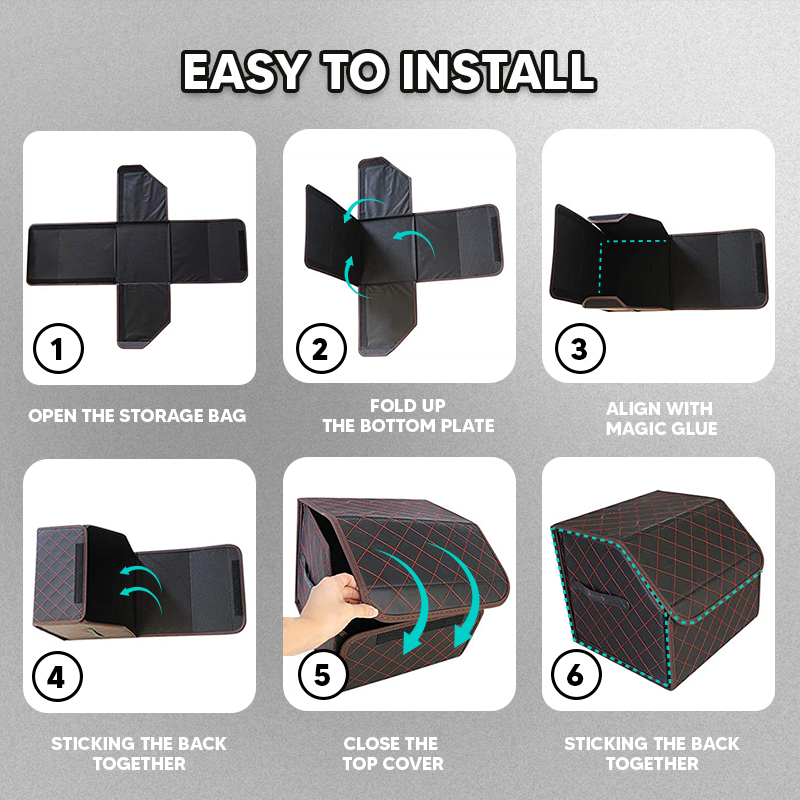 EASY TO INSTALL

1
OPEN THE STORAGE BAG

2
FOLD UP THE BOTTOM PLATE

3
ALIGN WITH MAGIC GLUE

4
STICKING THE BACK TOGETHER

5
CLOSE THE TOP COVER

6
STICKING THE BACK TOGETHER