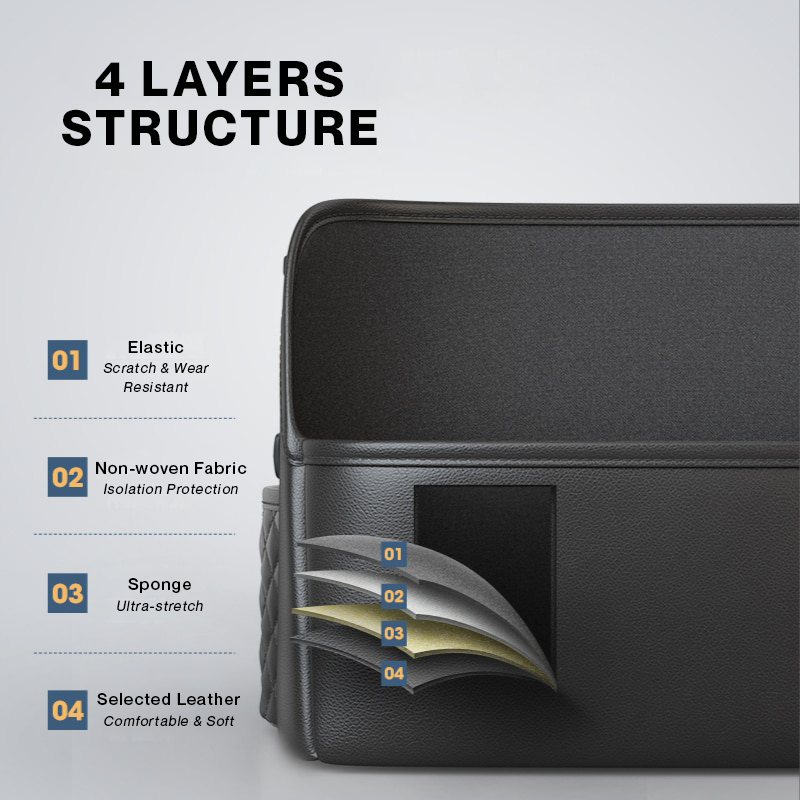 4 LAYERS STRUCTURE

01 Elastic
Scratch & Wear Resistant

02 Non-woven Fabric
Isolation Protection

03 Sponge
Ultra-stretch

04 Selected Leather
Comfortable & Soft

01
02
03
04