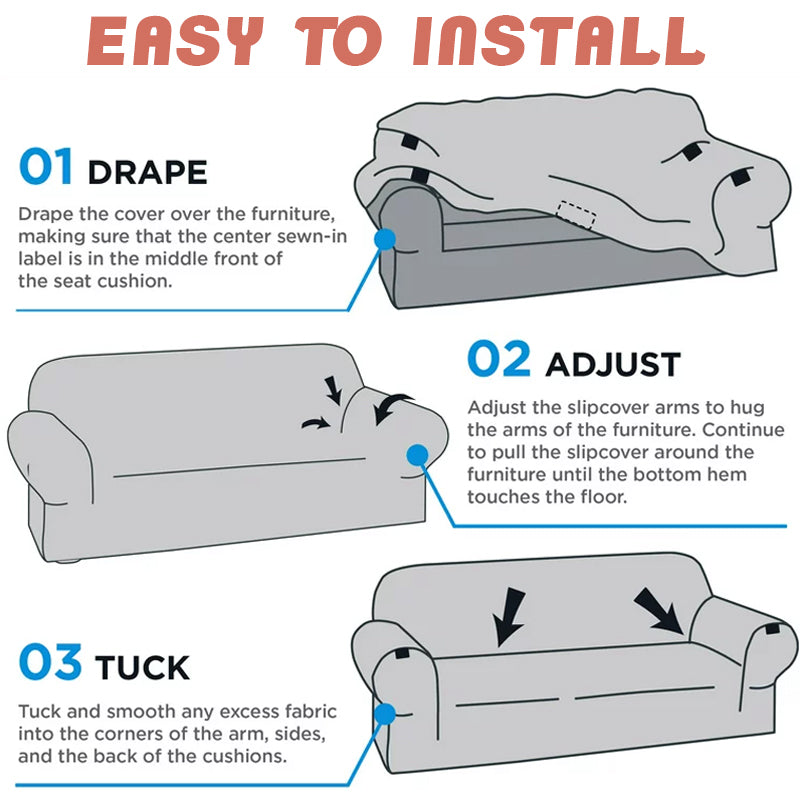 EASY TO INSTALL

01 DRAPE

Drape the cover over the furniture, making sure that the center sewn-in label is in the middle front of the seat cushion.

02 ADJUST

Adjust the slipcover arms to hug the arms of the furniture. Continue to pull the slipcover around the furniture until the bottom hem touches the floor.

03 TUCK

Tuck and smooth any excess fabric into the corners of the arm, sides, and the back of the cushions.