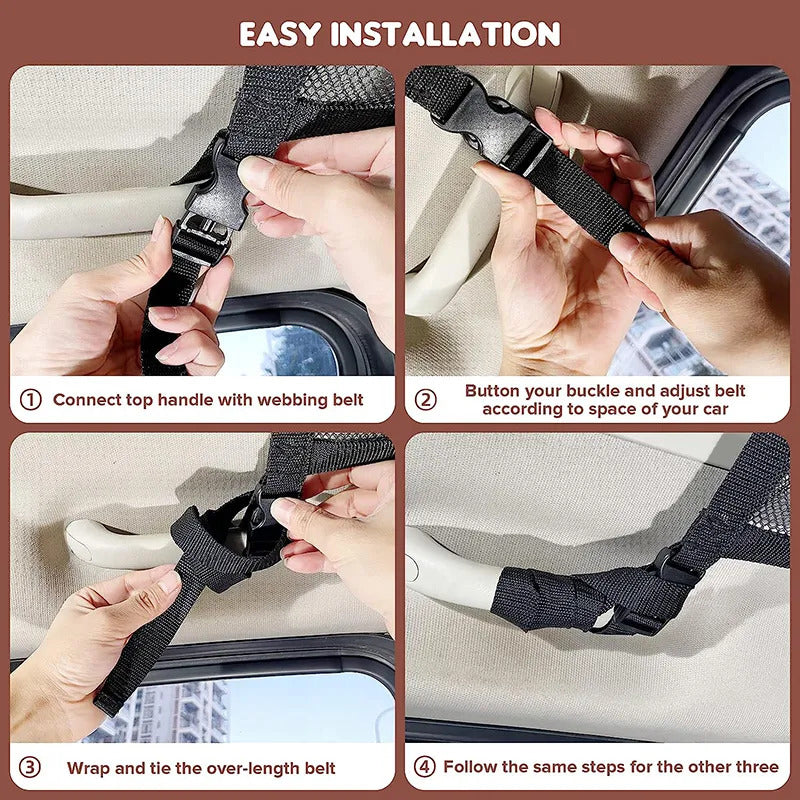 EASY INSTALLATION

① Connect top handle with webbing belt

② Button your buckle and adjust belt according to space of your car

③ Wrap and tie the over-length belt

④ Follow the same steps for the other three