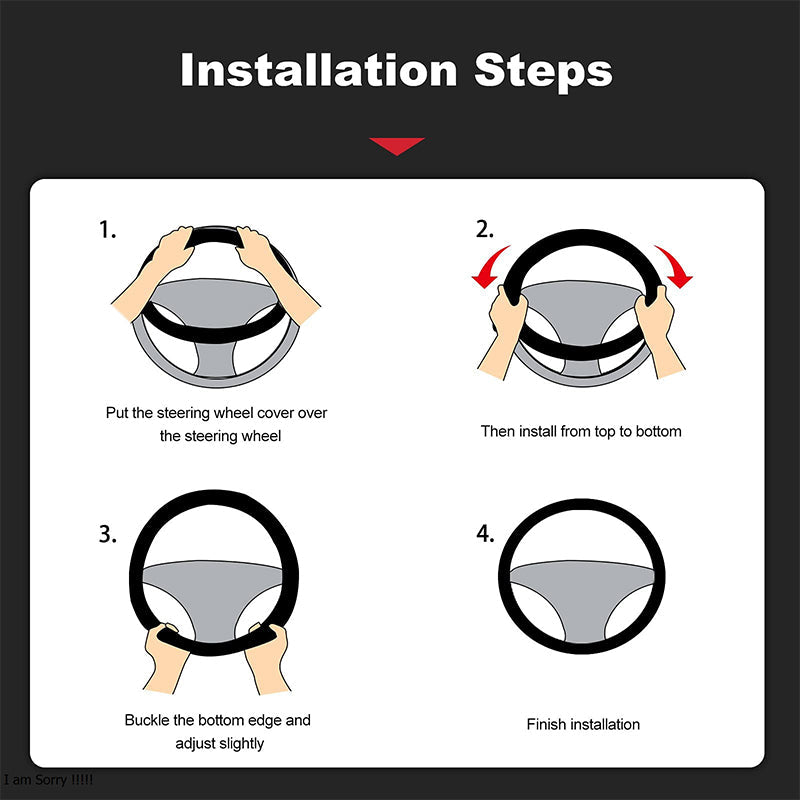 Installation Steps

1.

Put the steering wheel cover over the steering wheel

2.

Then install from top to bottom

3.

Buckle the bottom edge and adjust slightly

4.

Finish installation

I am Sorry !!!!!