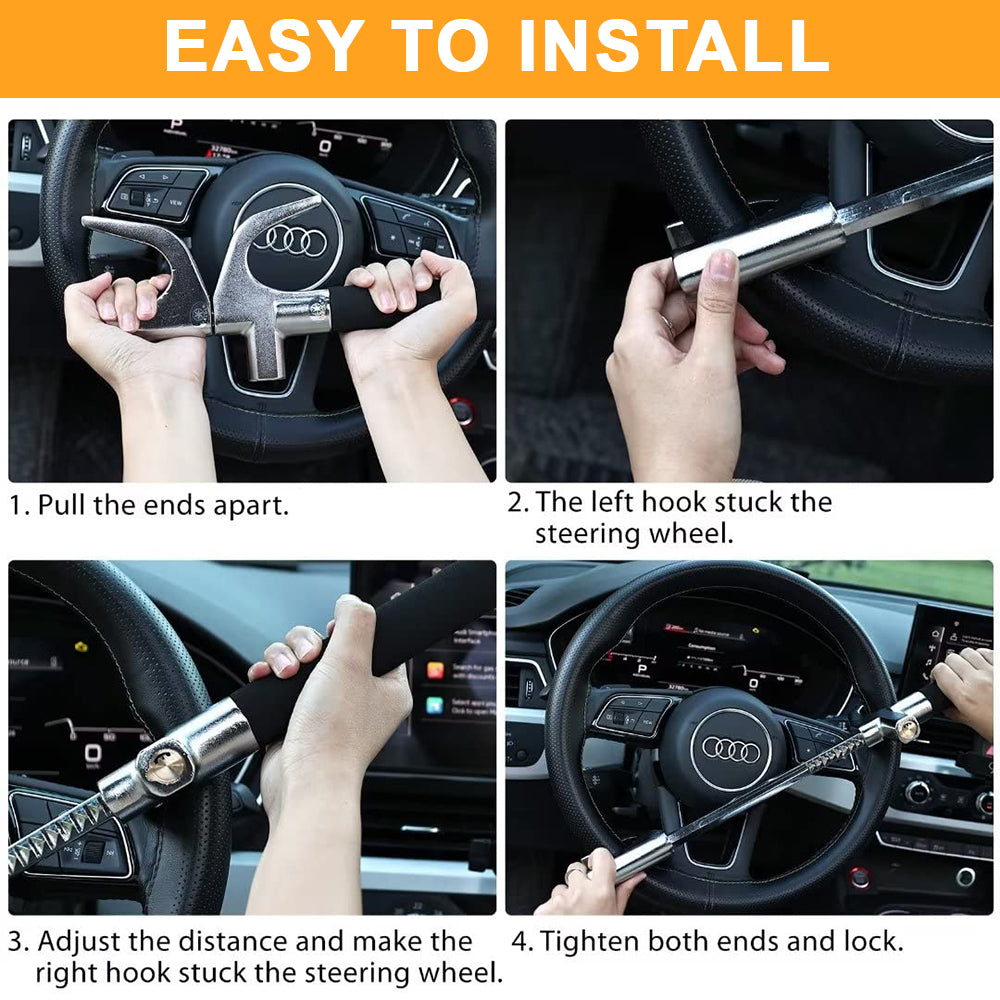 EASY TO INSTALL

1. Pull the ends apart.

2. The left hook stuck the steering wheel.

3. Adjust the distance and make the right hook stuck the steering wheel.

4. Tighten both ends and lock.